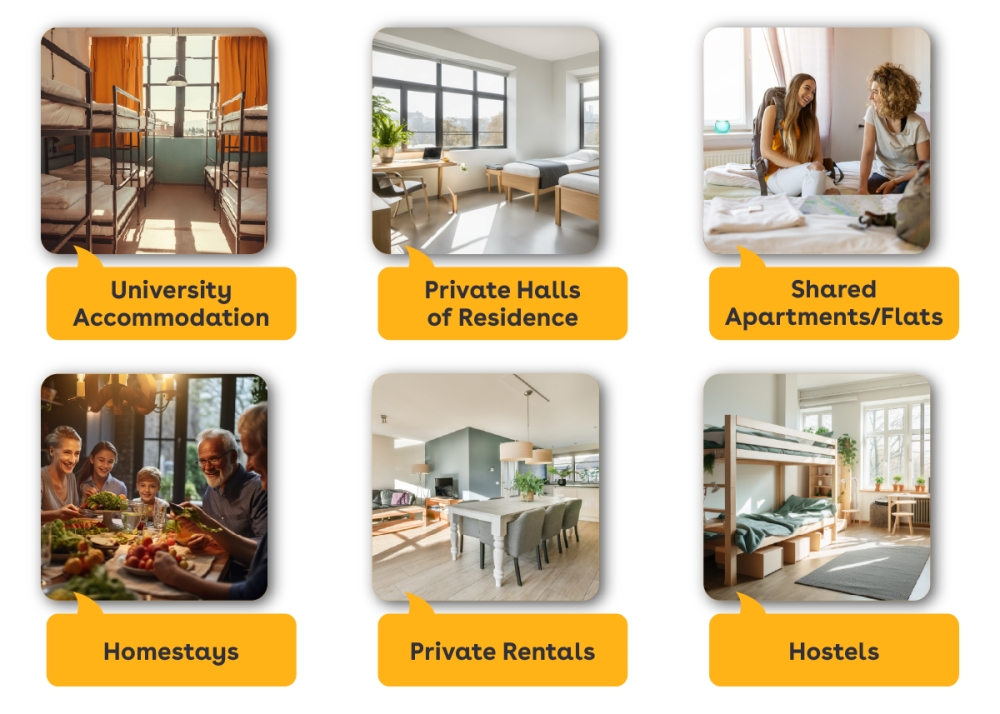 University Accommodation

Private Halls of Residence

Shared Apartments/Flats

Homestays

Private Rentals

Hostels